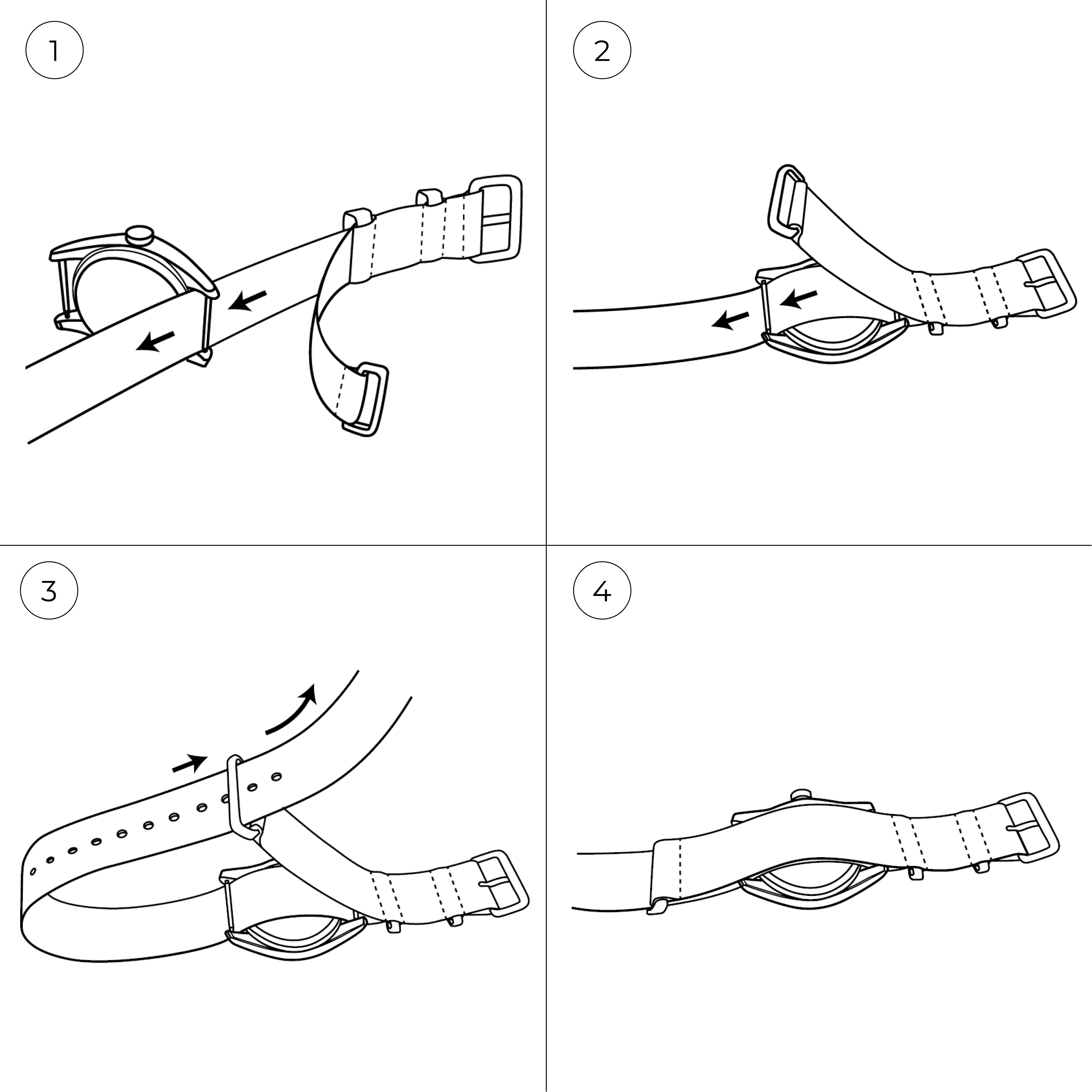 1

2

3

4